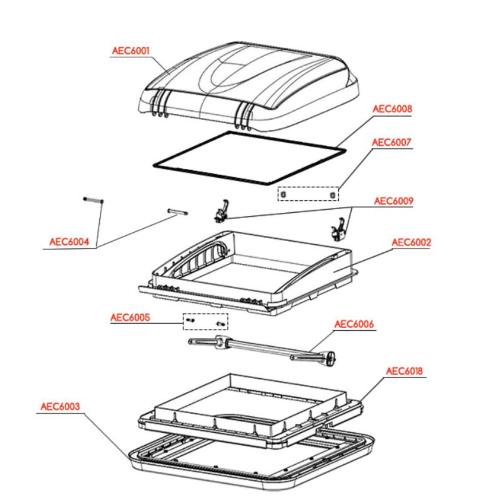 AEC6001

AEC6008

AEC6007

AEC6009

AEC6004

AEC6002

AEC6005

AEC6006

AEC6018

AEC6003