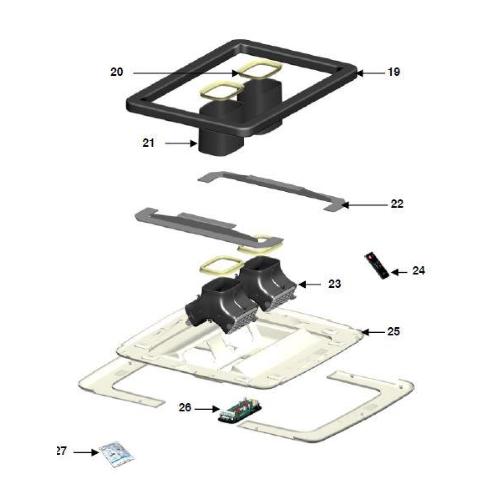 20
19
21
22
24
23
25
26
27