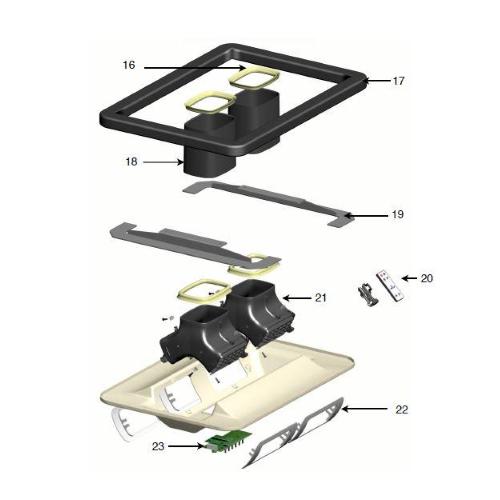 16
17
18
19
20
21
22
23