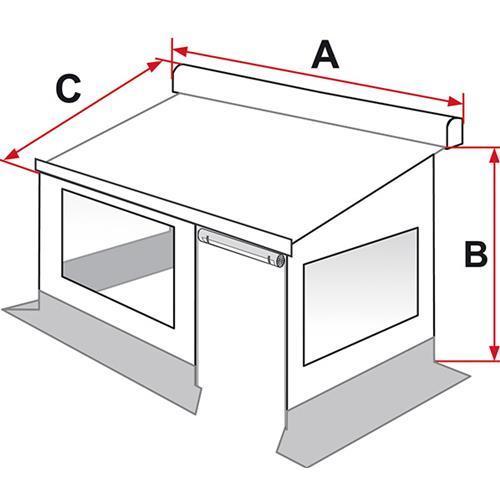 C
A
B