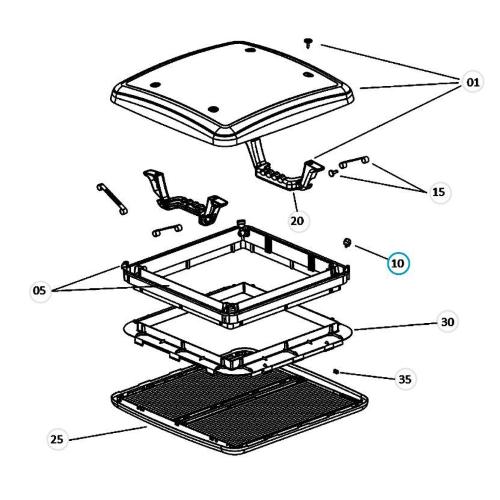 01
15
20
10
05
30
35
25