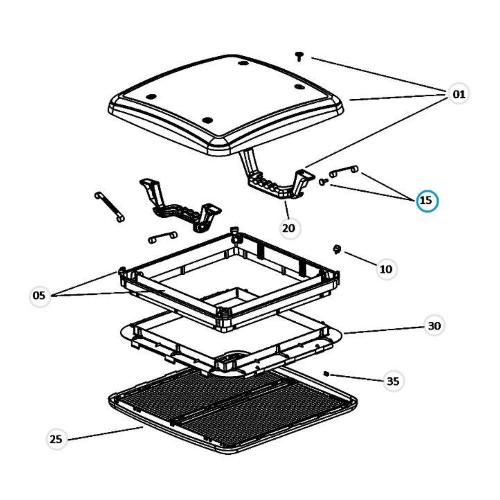 01
15
20
10
05
30
35
25