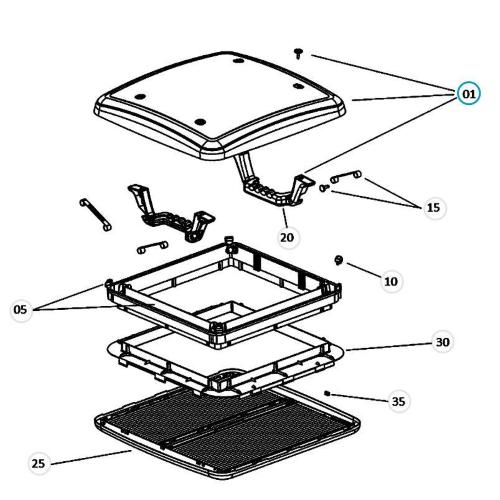 01

15

20

10

05

30

35

25