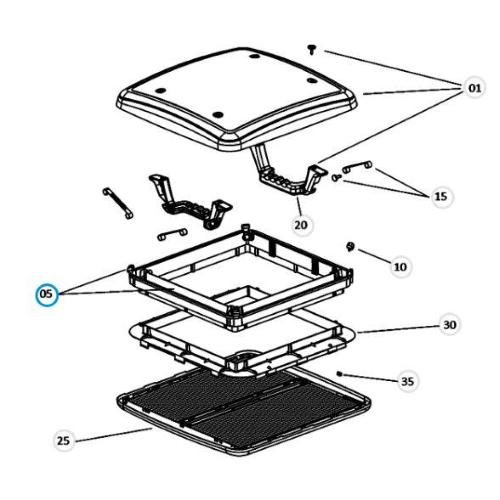 01

15

20

10

05

30

35

25