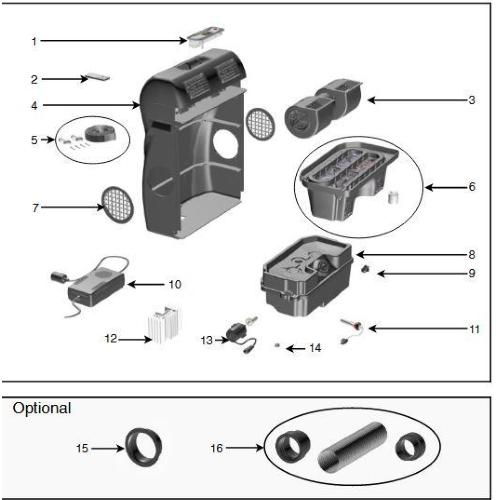 1
2
4
5
7
3
6
8
9
10
11
12
13
14

Optional

15
16