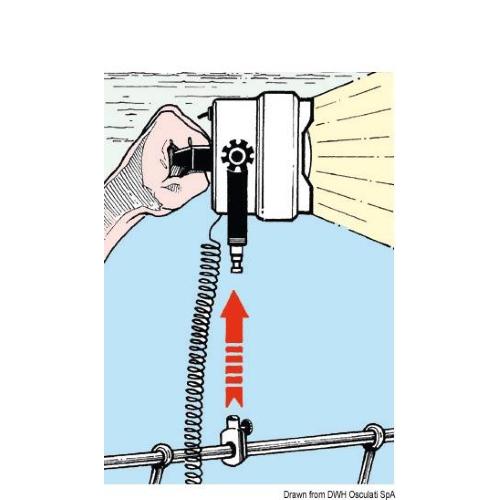 Drawn from DWH Osculati SpA