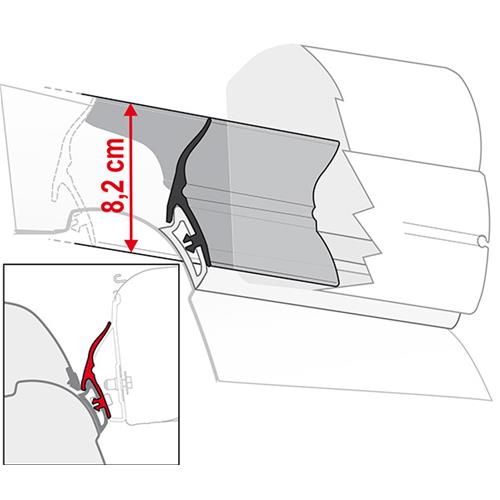 8,2 cm