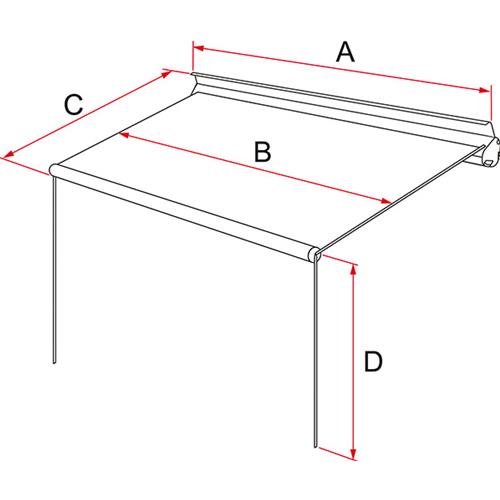 A
C
B
D