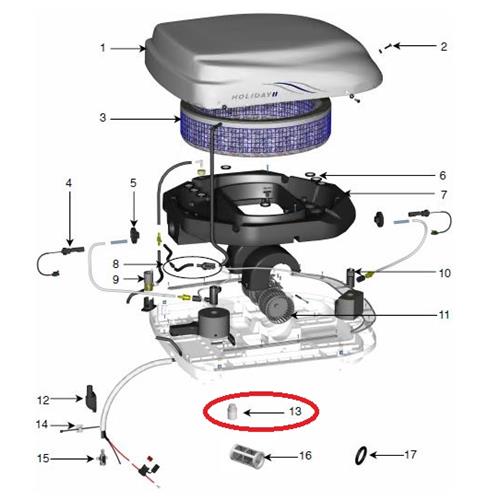 1
2
HOLIDAY II
3
4
5
6
7
8
9
10
11
12
13
14
15
16
17